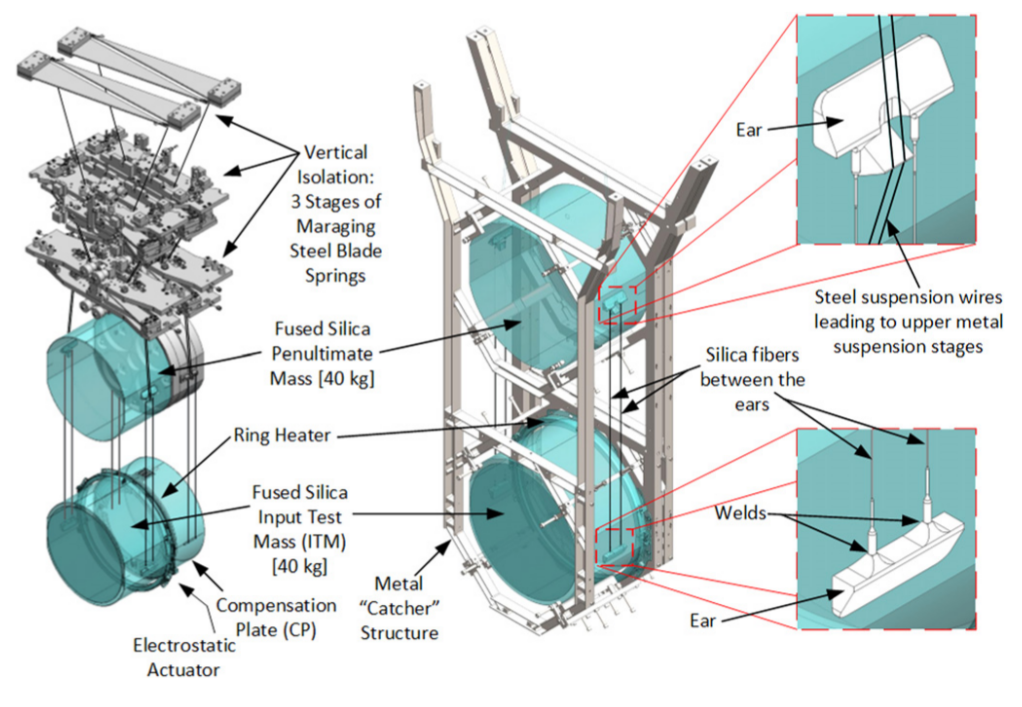 Vertical Isolation: 3 Stages of Maraging Steel Blade Springs

Fused Silica Penultimate Mass [40 kg]

Ring Heater

Fused Silica Input Test Mass (ITM) [40 kg]

Compensation Plate (CP)

Electrostatic Actuator

Metal "Catcher" Structure

Ear

Steel suspension wires leading to upper metal suspension stages

Silica fibers between the ears

Welds

Ear